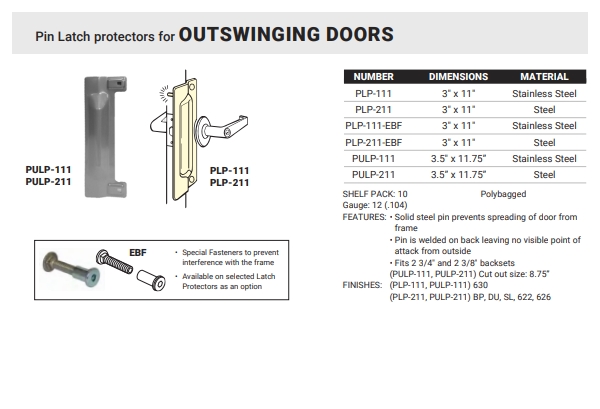 Pin Latch protectors for OUTSWINGING DOORS

PULP-111
PULP-211

PLP-111
PLP-211

EBF

• Special Fasteners to prevent interference with the frame
• Available on selected Latch Protectors as an option

| NUMBER | DIMENSIONS | MATERIAL |
|---|---|---|
| PLP-111 | 3" x 11" | Stainless Steel |
| PLP-211 | 3" x 11" | Steel |
| PLP-111-EBF | 3" x 11" | Stainless Steel |
| PLP-211-EBF | 3" x 11" | Steel |
| PULP-111 | 3.5" x 11.75" | Stainless Steel |
| PULP-211 | 3.5" x 11.75" | Steel |

SHELF PACK: 10 Polybagged
Gauge: 12 (.104)
FEATURES: • Solid steel pin prevents spreading of door from frame
• Pin is welded on back leaving no visible point of attack from outside
• Fits 2 3/4" and 2 3/8" backsets
(PULP-111, PULP-211) Cut out size: 8.75"
FINISHES: (PLP-111, PULP-111) 630
(PLP-211, PULP-211) BP, DU, SL, 622, 626